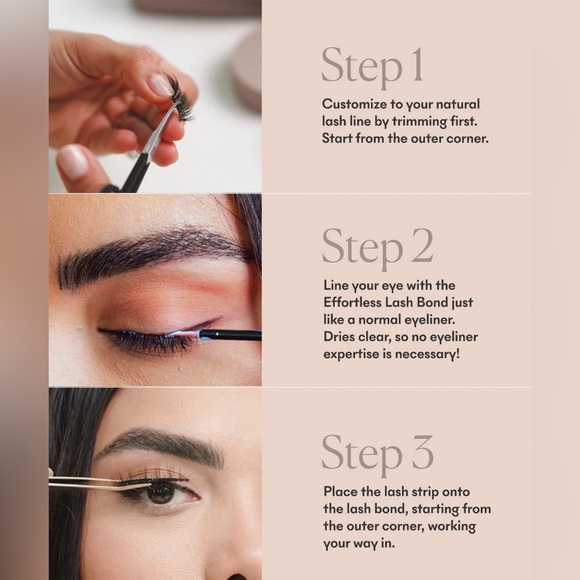 Step 1

Customize to your natural lash line by trimming first. Start from the outer corner.

Step 2

Line your eye with the Effortless Lash Bond just like a normal eyeliner. Dries clear, so no eyeliner expertise is necessary!

Step 3

Place the lash strip onto the lash bond, starting from the outer corner, working your way in.